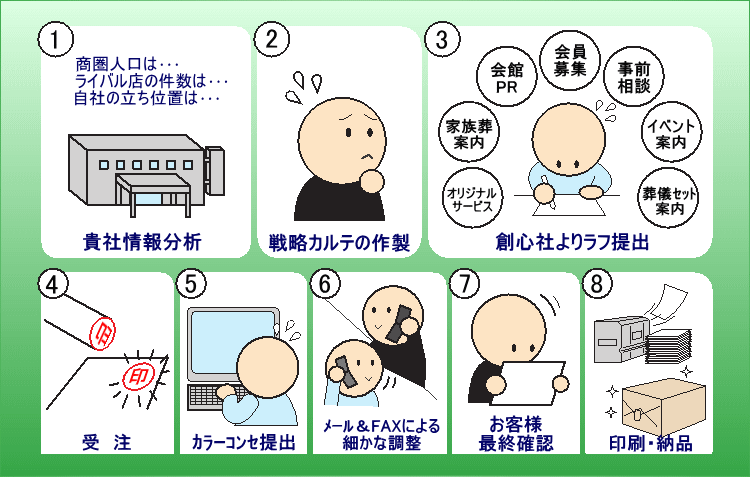 1

商圏人口は･･･
ライバル店の件数は･･･
自社の立ち位置は･･･

貴社情報分析

2

戦略カルテの作製

3

会館PR

会員募集

事前相談

家族葬案内

イベント案内

オリジナルサービス

葬儀セット案内

創心社よりラフ提出

4

印

印

受　注

5

カラーコンセ提出

6

メール＆FAXによる細かな調整

7

お客様最終確認

8

印刷・納品